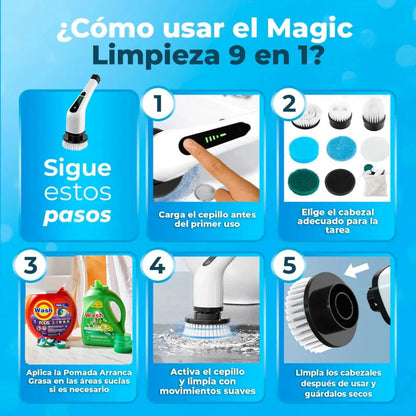 ¿Cómo usar el Magic Limpieza 9 en 1?

Sigue estos pasos

1
Carga el cepillo antes del primer uso

2
Elige el cabezal adecuado para la tarea

3
Wash
PODS
Wash
Aplica la Pomada Arranca Grasa en las áreas sucias si es necesario

4
Activa el cepillo y limpia con movimientos suaves

5
Limpia los cabezales después de usar y guárdalos secos